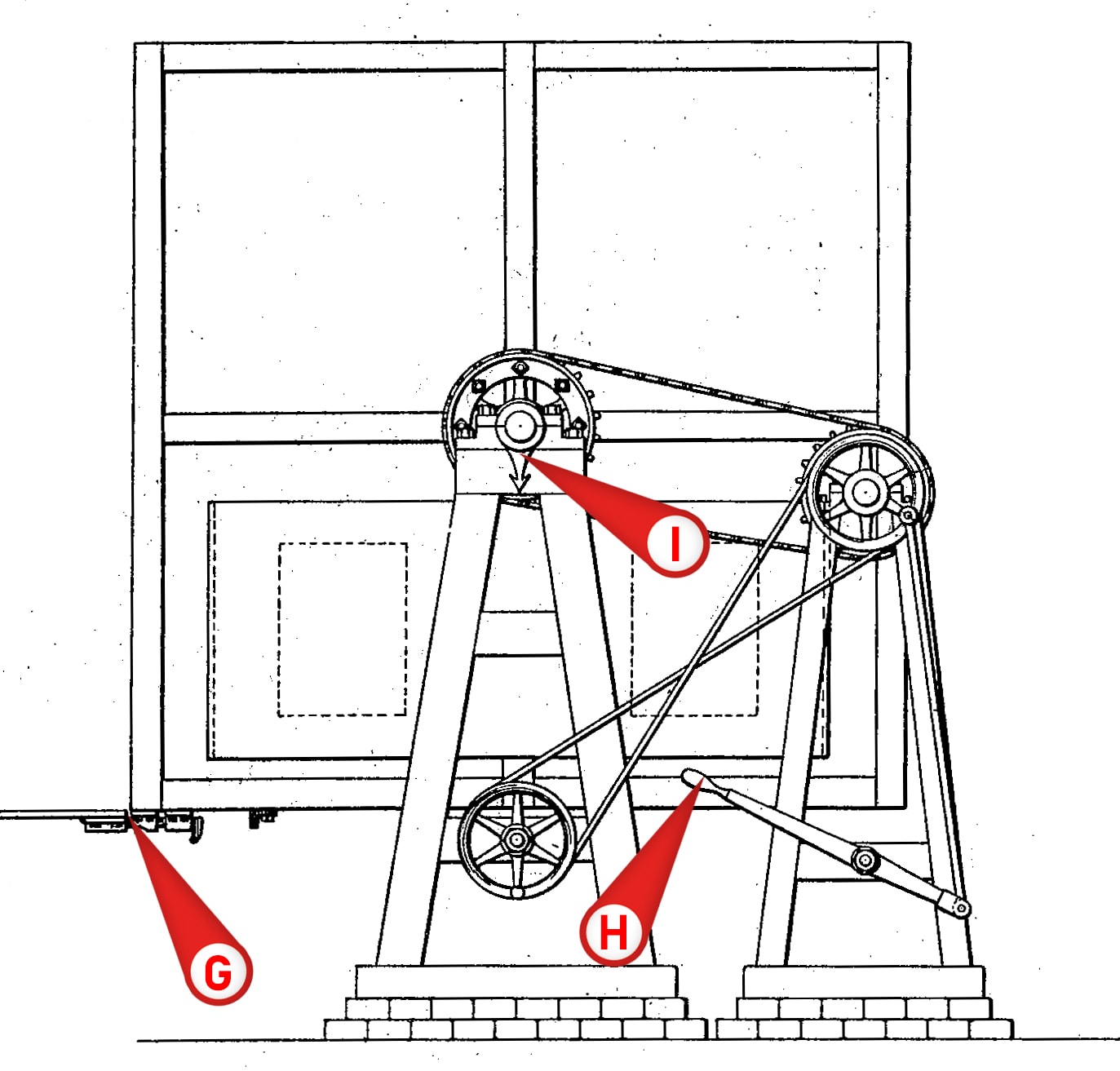 I
H
G