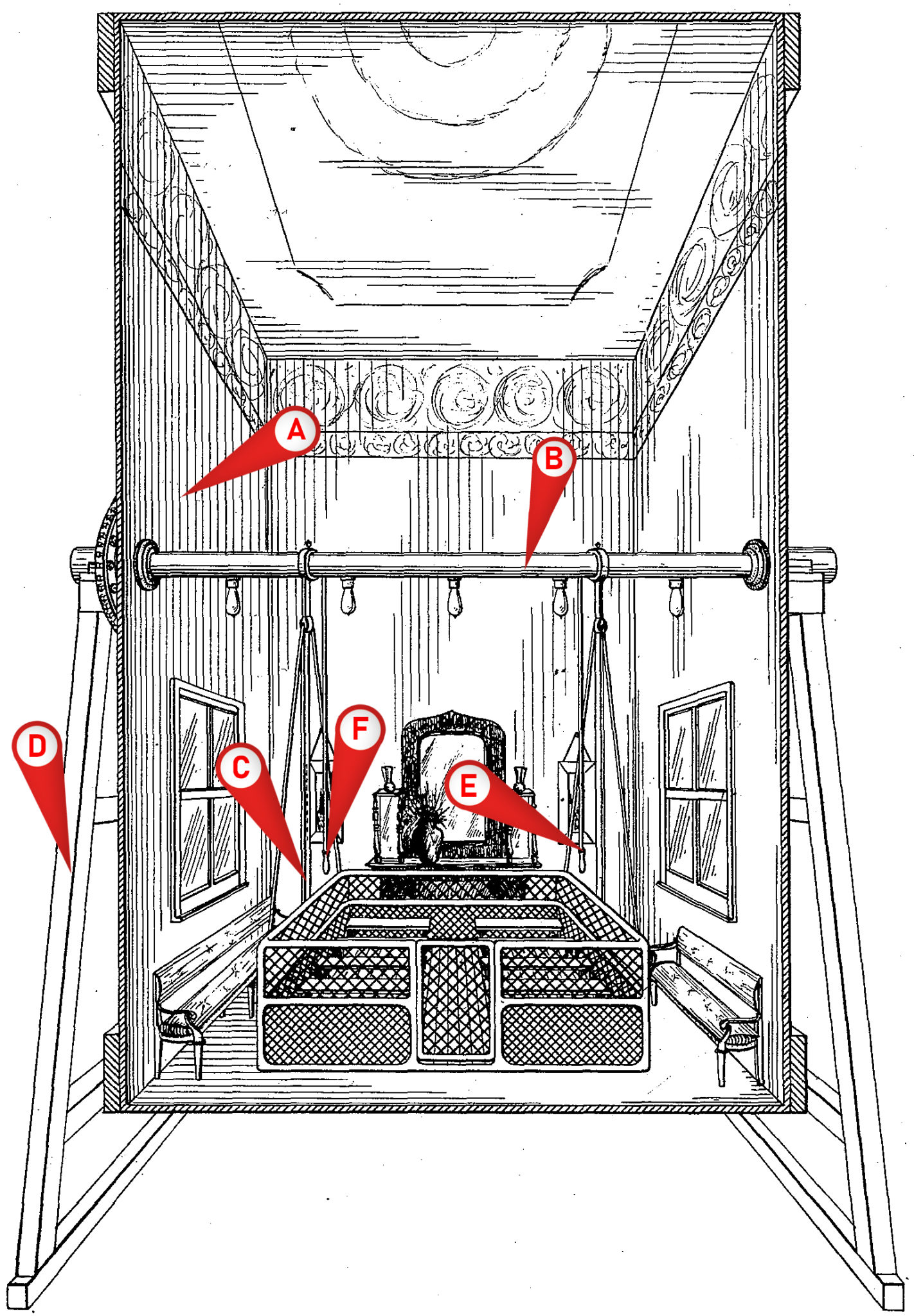 A
B
D
C
F
E